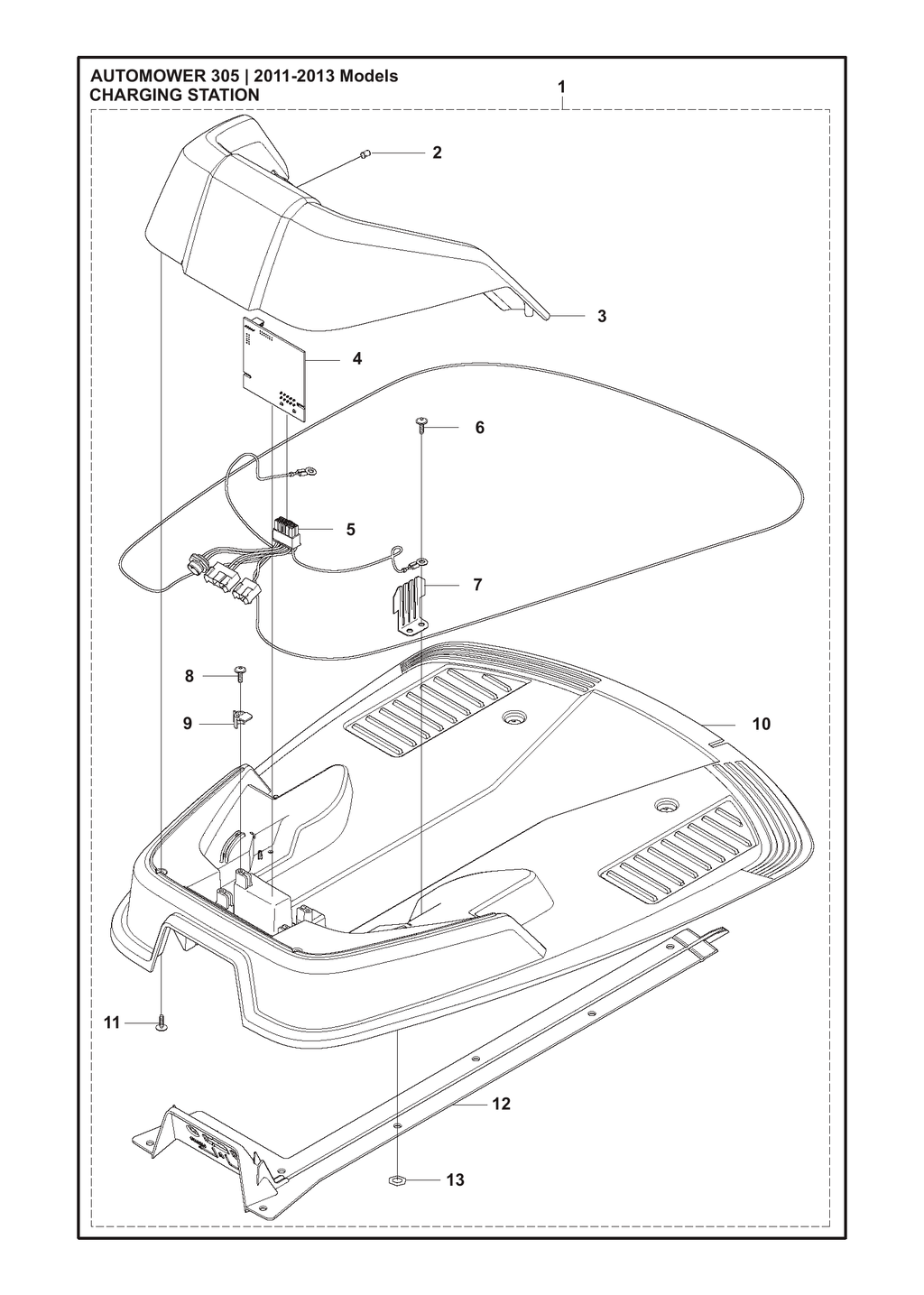 AUTOMOWER 305 | 2011-2013 Models
CHARGING STATION

1
2
3
4
6
5
7
8
9
10
11
12
13